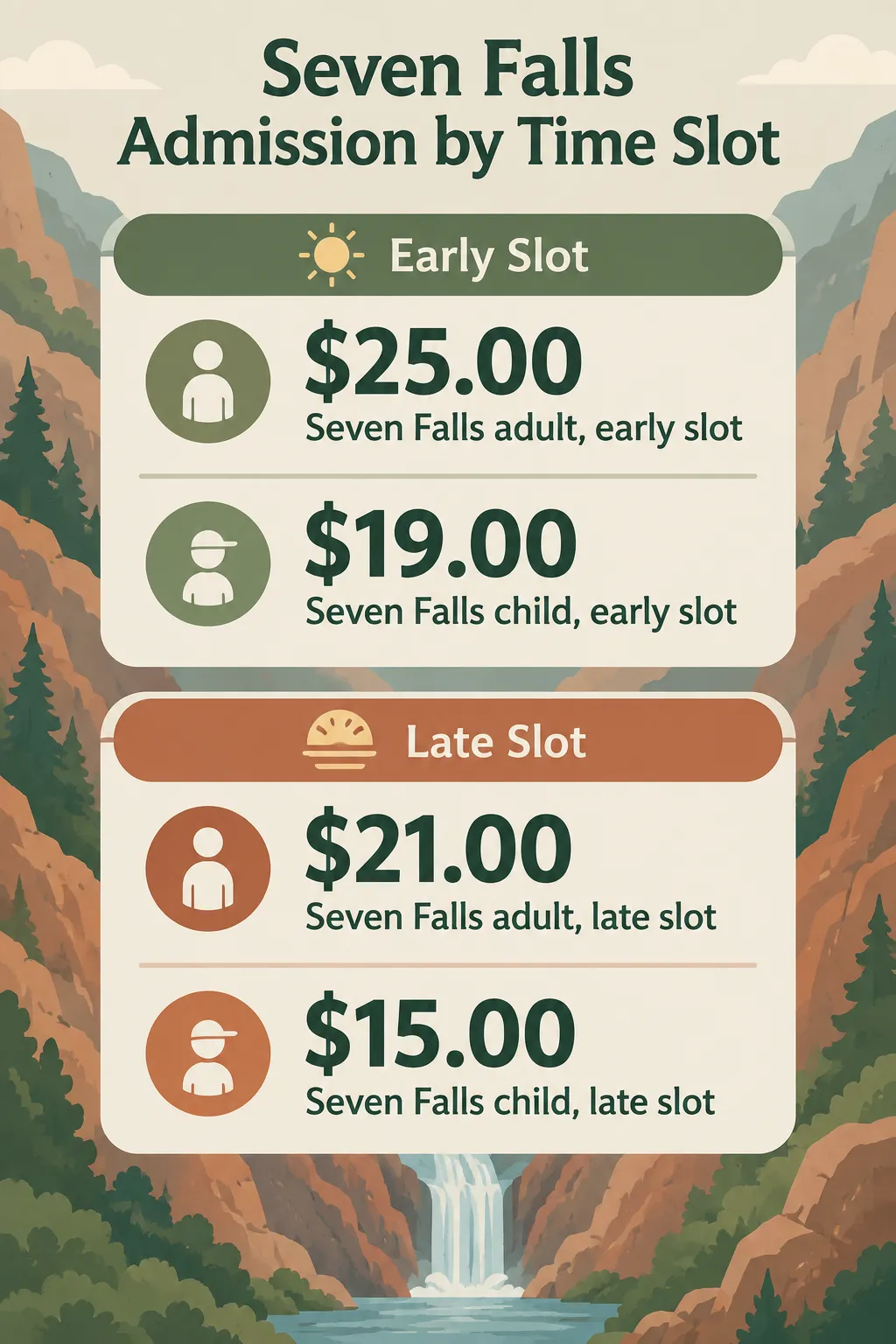 Seven Falls
Admission by Time Slot

Early Slot

$25.00
Seven Falls adult, early slot

$19.00
Seven Falls child, early slot

Late Slot

$21.00
Seven Falls adult, late slot

$15.00
Seven Falls child, late slot